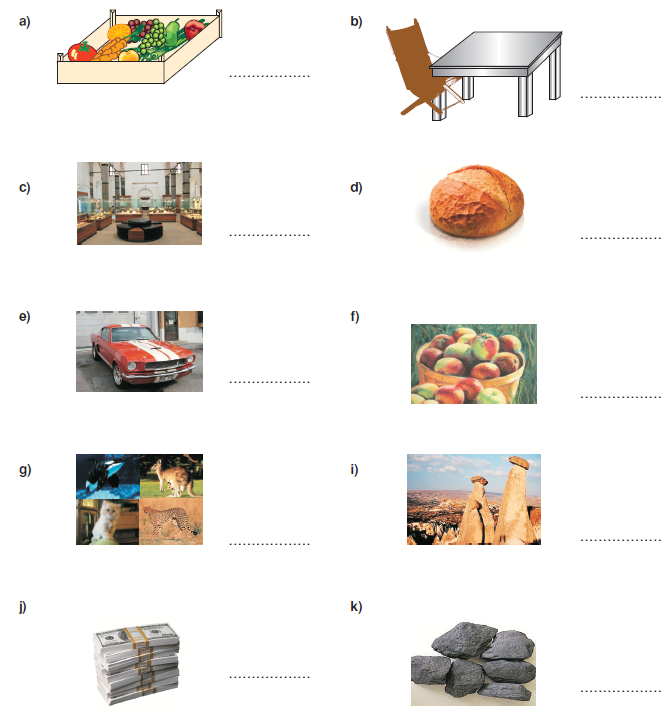 a) ..................

b) ..................

c) ..................

d) ..................

e) ..................

f) ..................

g) ..................

i) ..................

j) ..................

k) ..................